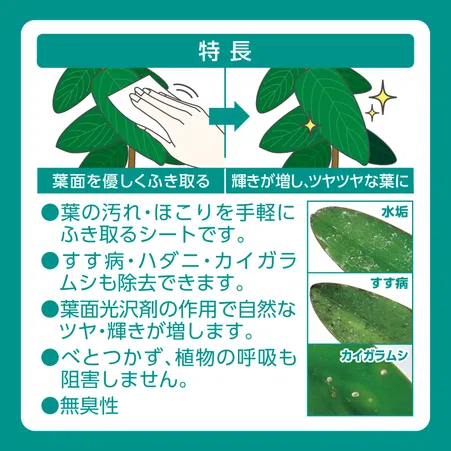 特長

葉面を優しくふき取る

輝きが増し、ツヤツヤな葉に

●葉の汚れ・ほこりを手軽にふき取るシートです。

●すす病・ハダニ・カイガラムシも除去できます。

●葉面光沢剤の作用で自然なツヤ・輝きが増します。

●べとつかず、植物の呼吸も阻害しません。

●無臭性

水垢

すす病

カイガラムシ